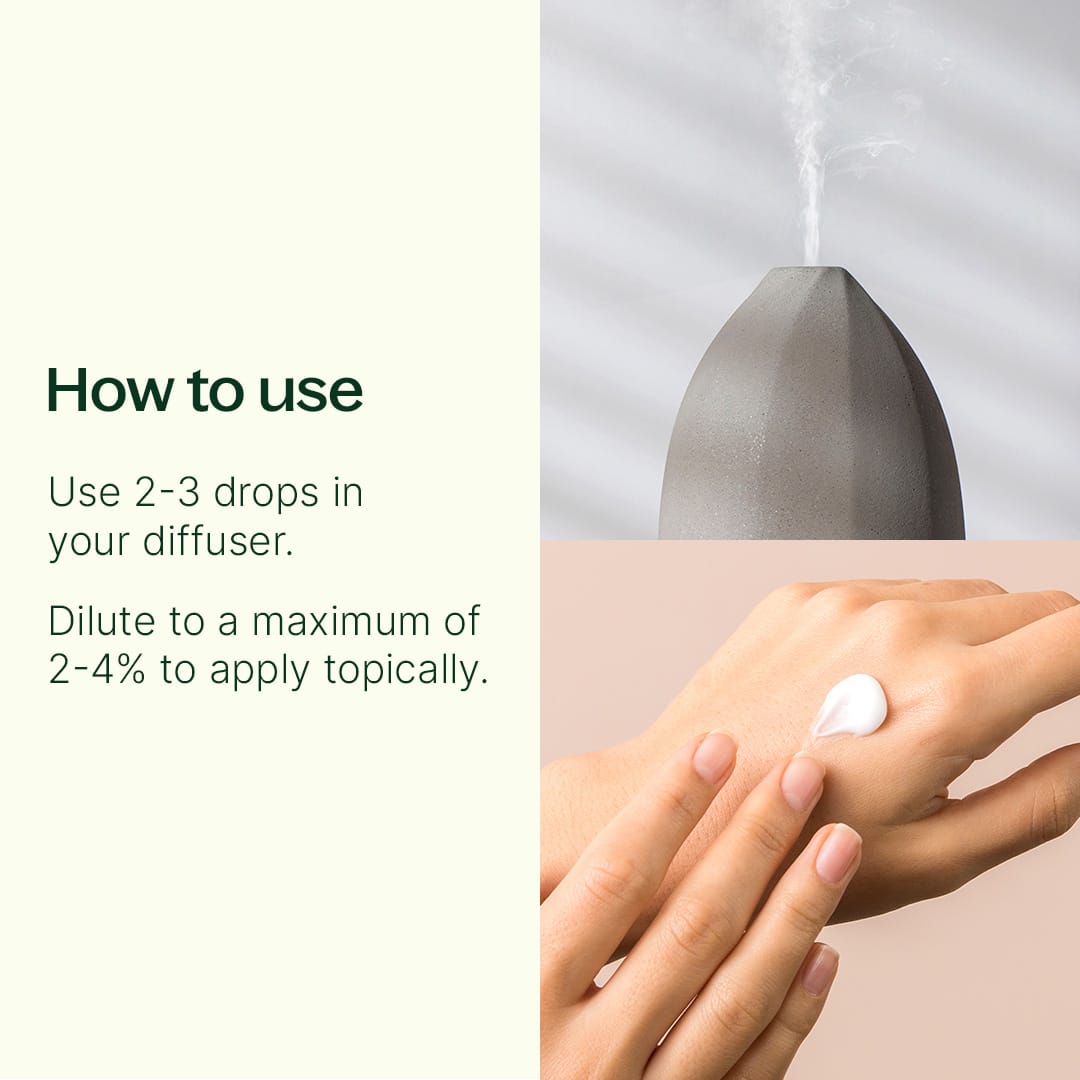 How to use

Use 2-3 drops in your diffuser.

Dilute to a maximum of 2-4% to apply topically.