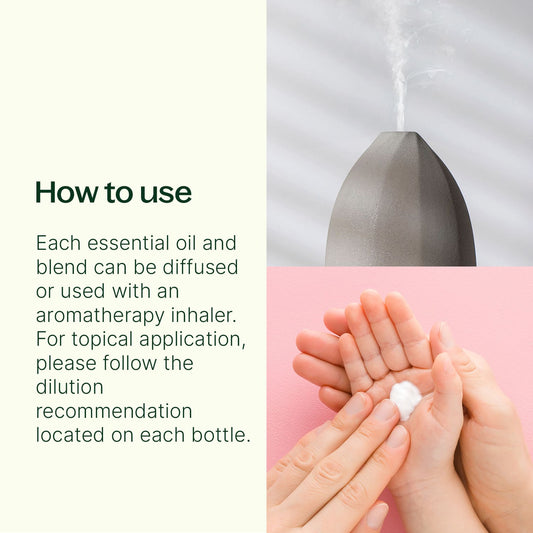 How to use

Each essential oil and blend can be diffused or used with an aromatherapy inhaler. For topical application, please follow the dilution recommendation located on each bottle.